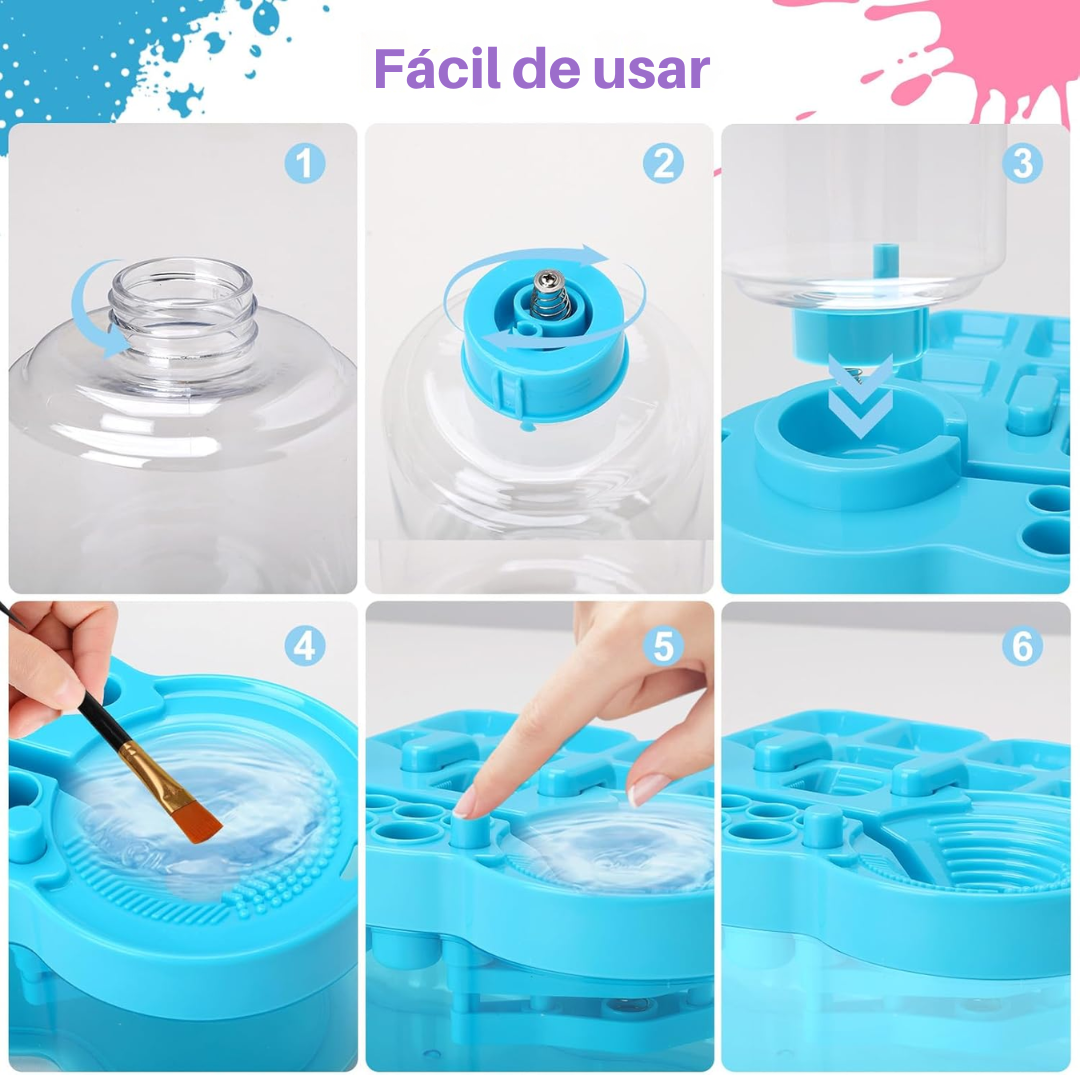 Fácil de usar

1

2

3

4

5

6